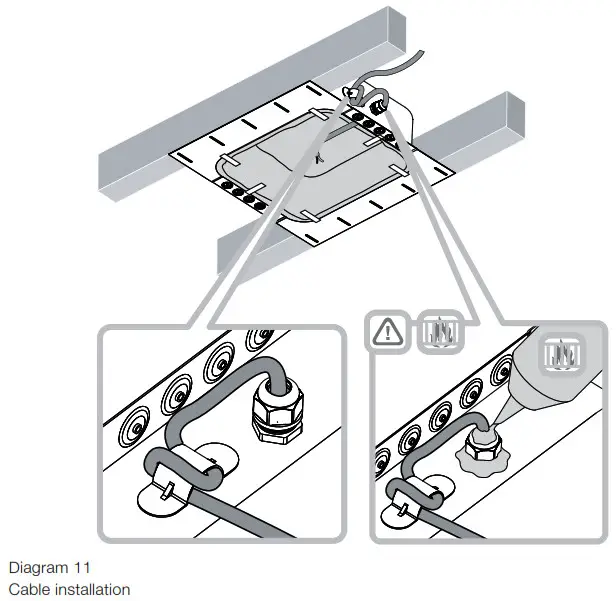 Diagram 11
Cable installation