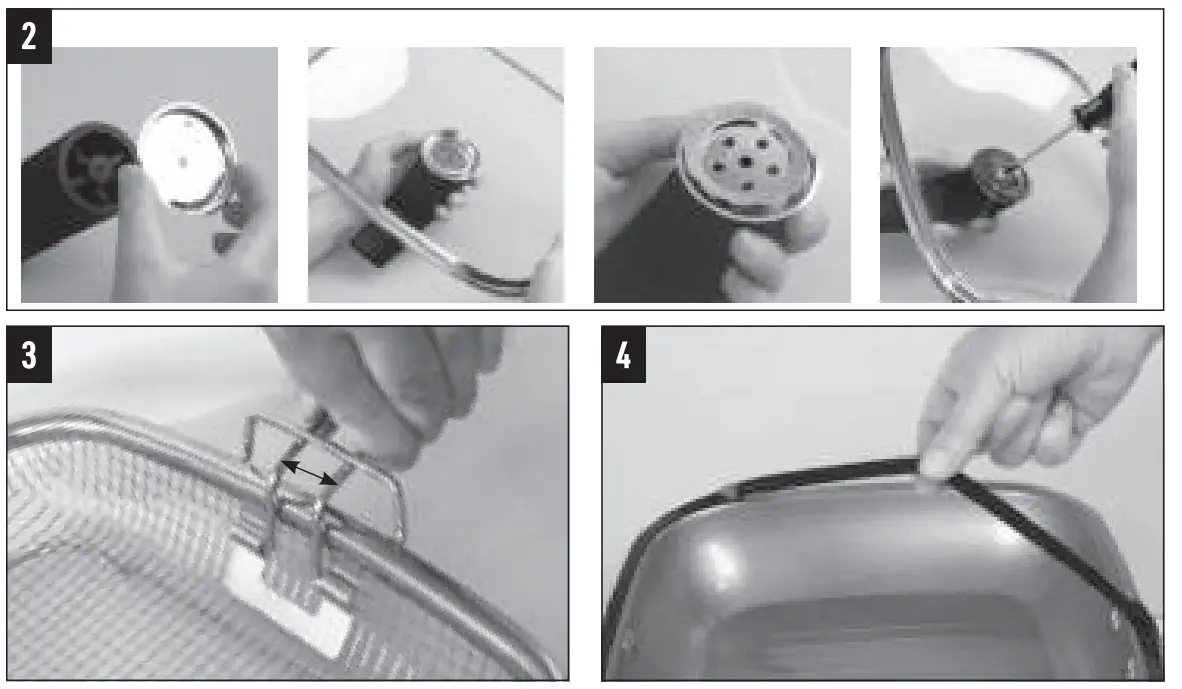 2

3

4