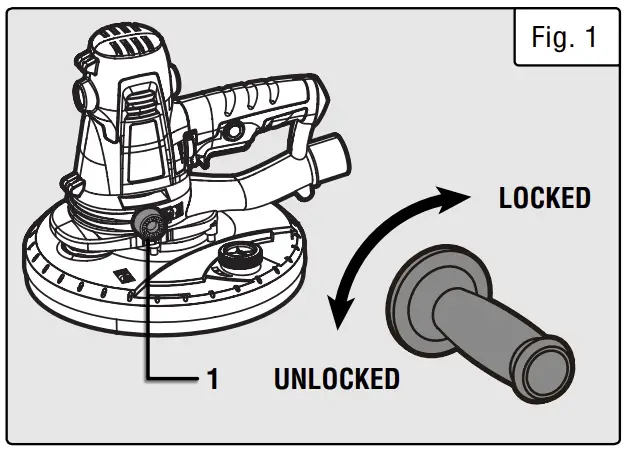 Fig. 1

LOCKED

1

UNLOCKED