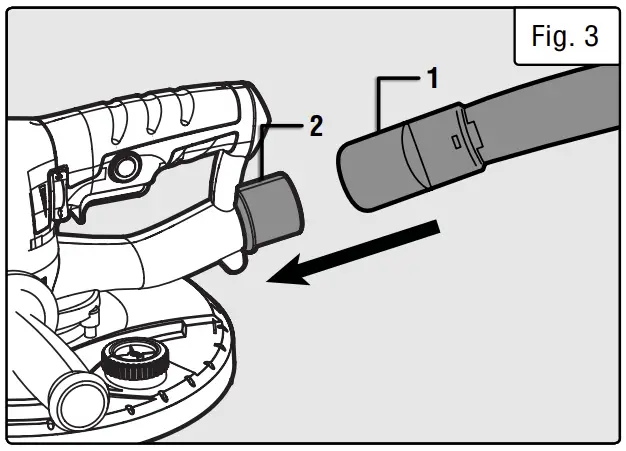 Fig. 3
1
2