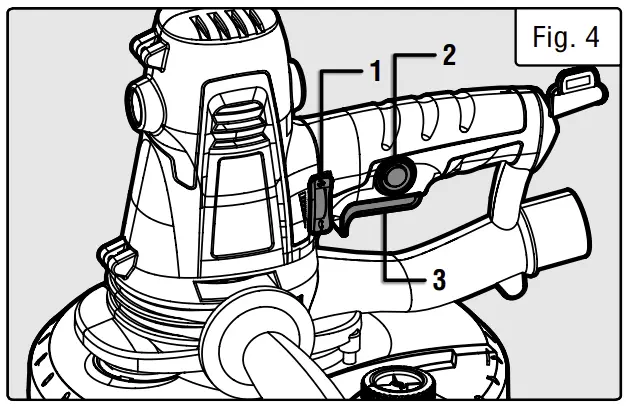 Fig. 4

1

2

3