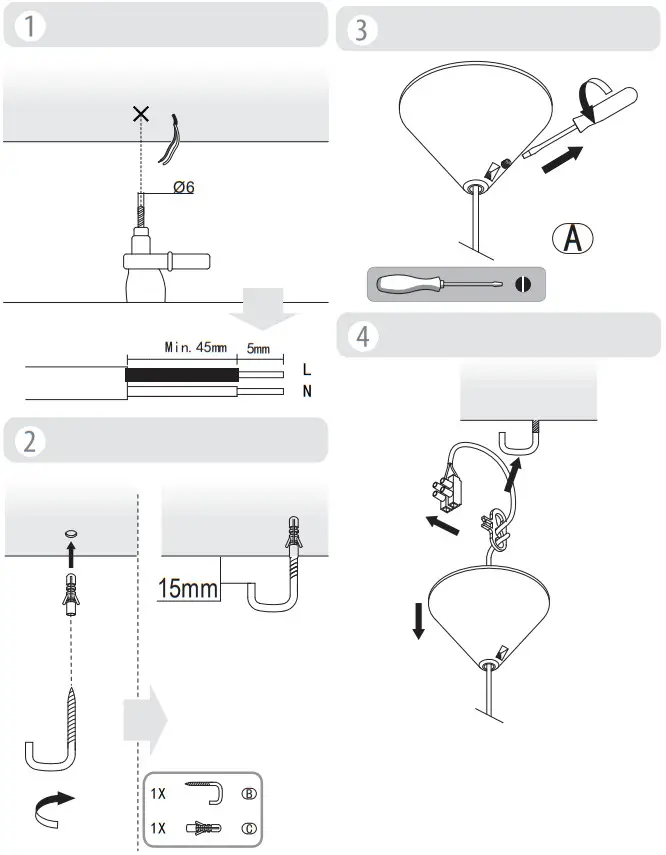 1

Ø6

Min. 45mm 5mm
L
N

2

15mm

1X B
1X C

3

A

4