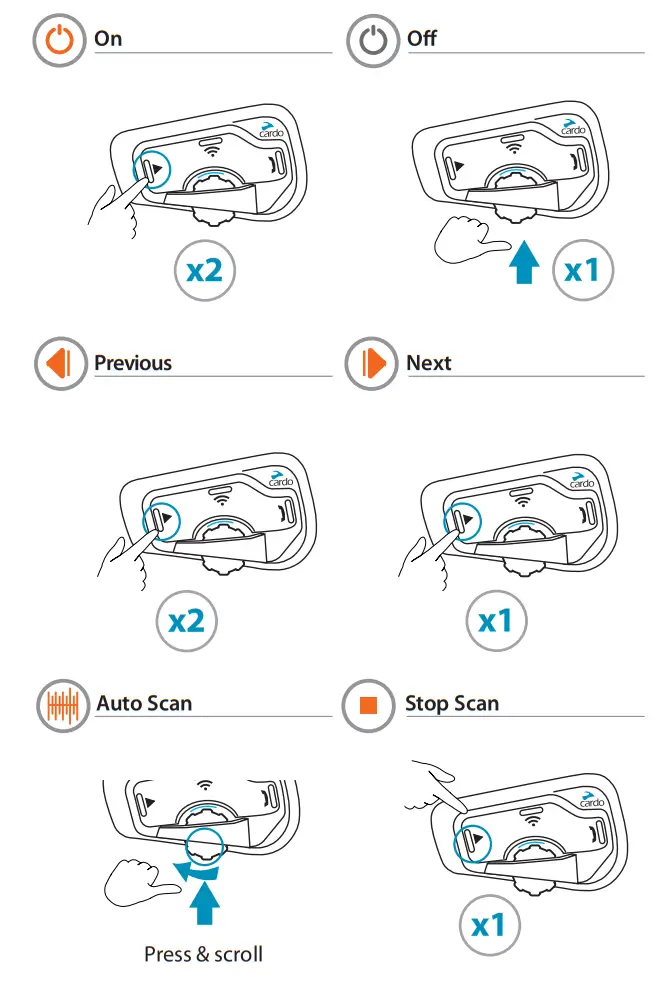 On

cardo

x2

Off

cardo

x1

Previous

cardo

x2

Next

cardo

x1

Auto Scan

Press & scroll

Stop Scan

cardo

x1