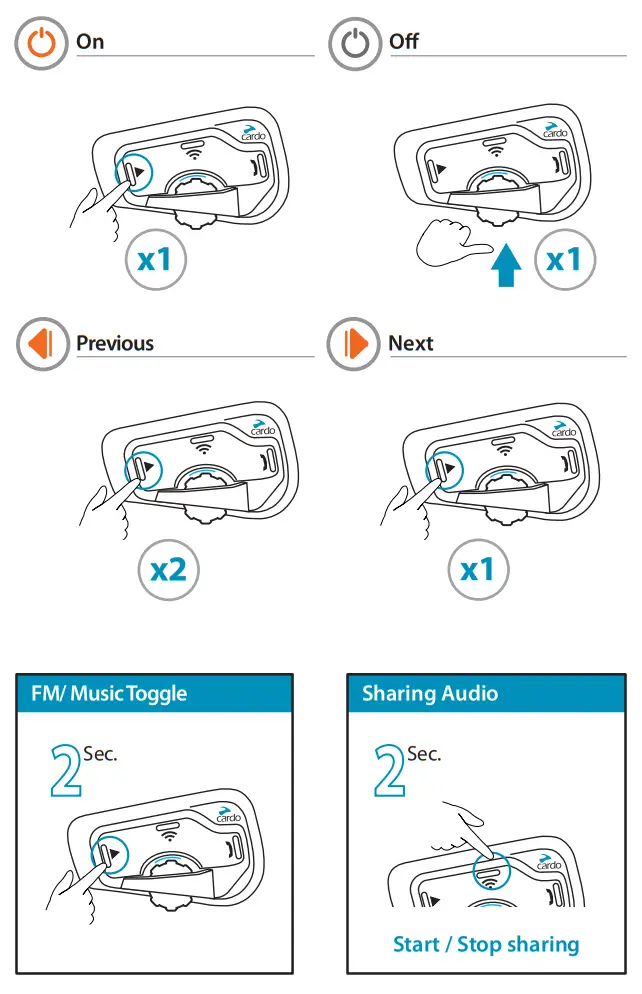 On

cardo

x1

Off

cardo

x1

Previous

cardo

x2

Next

cardo

x1

FM/ Music Toggle

2 Sec.

cardo

Sharing Audio

2 Sec.

cardo

Start / Stop sharing