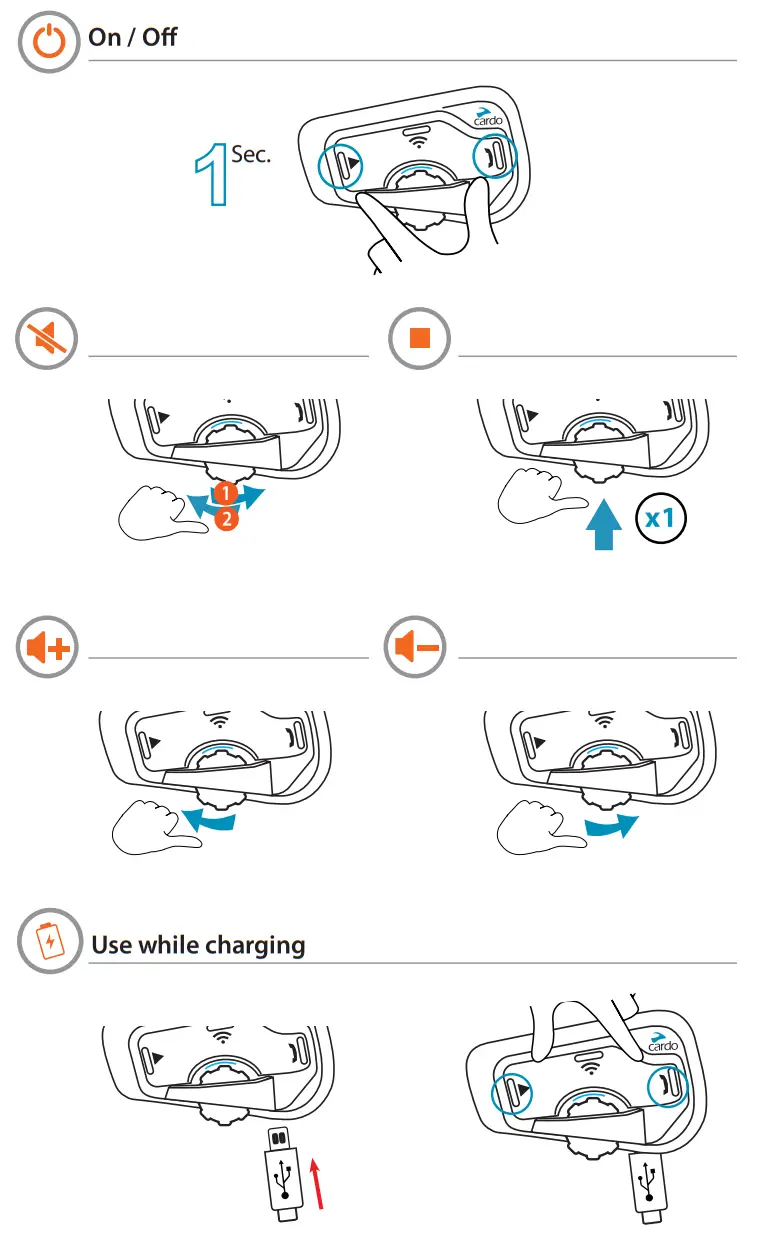 On / Off

1 Sec.

cardo

1
2

x1

Use while charging

cardo