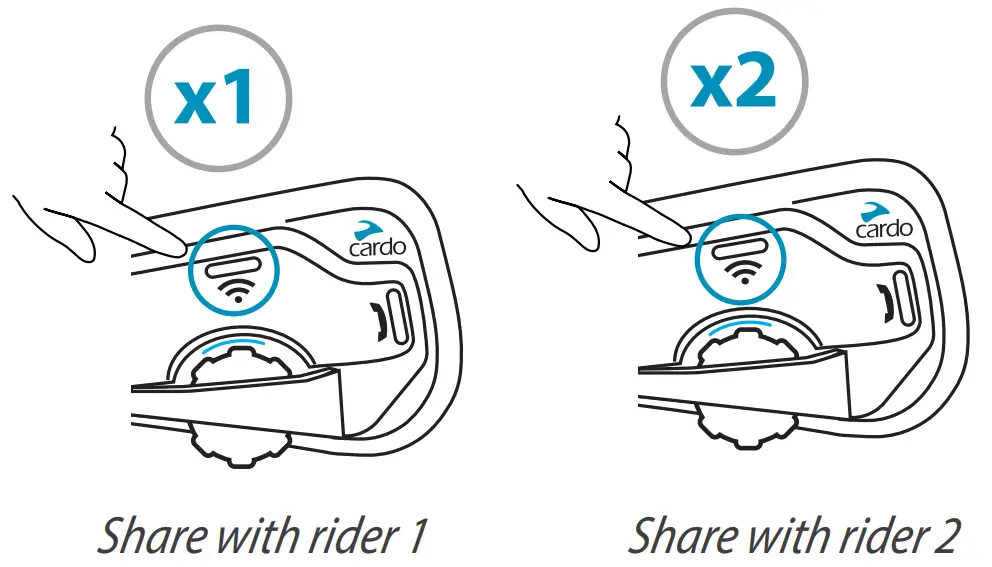 x1

cardo

Share with rider 1

x2

cardo

Share with rider 2