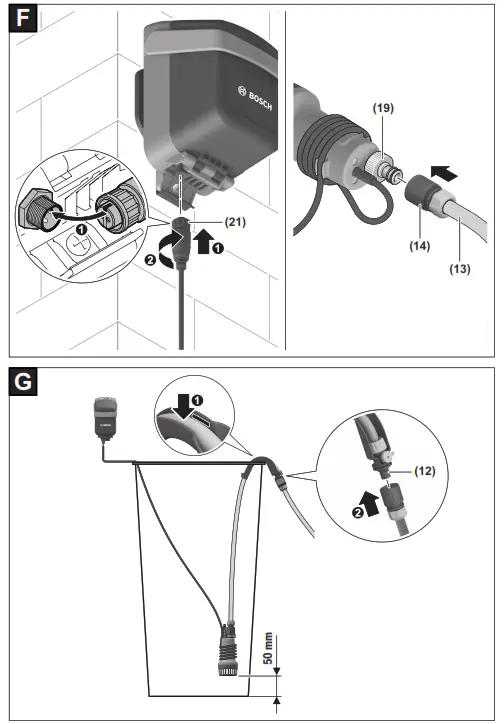 F

BOSCH

1

(21)

2

1

(19)

(14)

(13)

G

1

(12)

2

50 mm