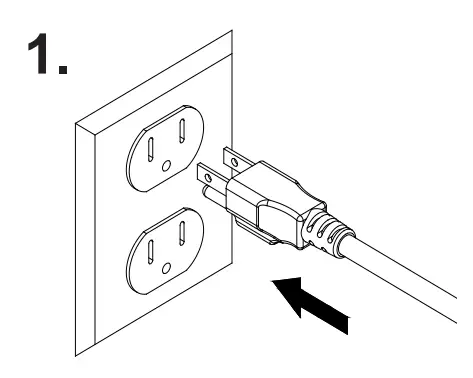 1.