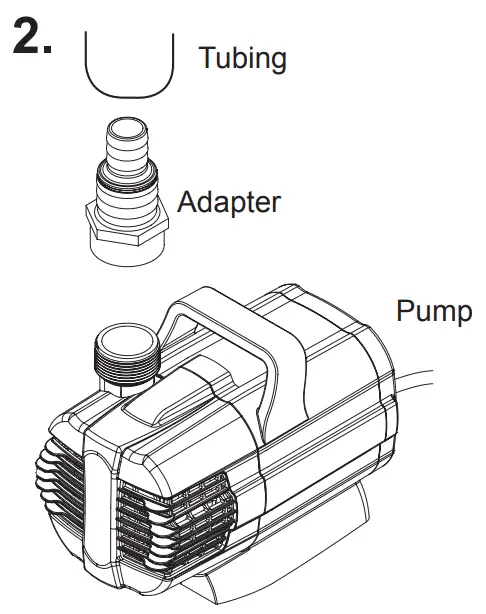 2.

Tubing

Adapter

Pump