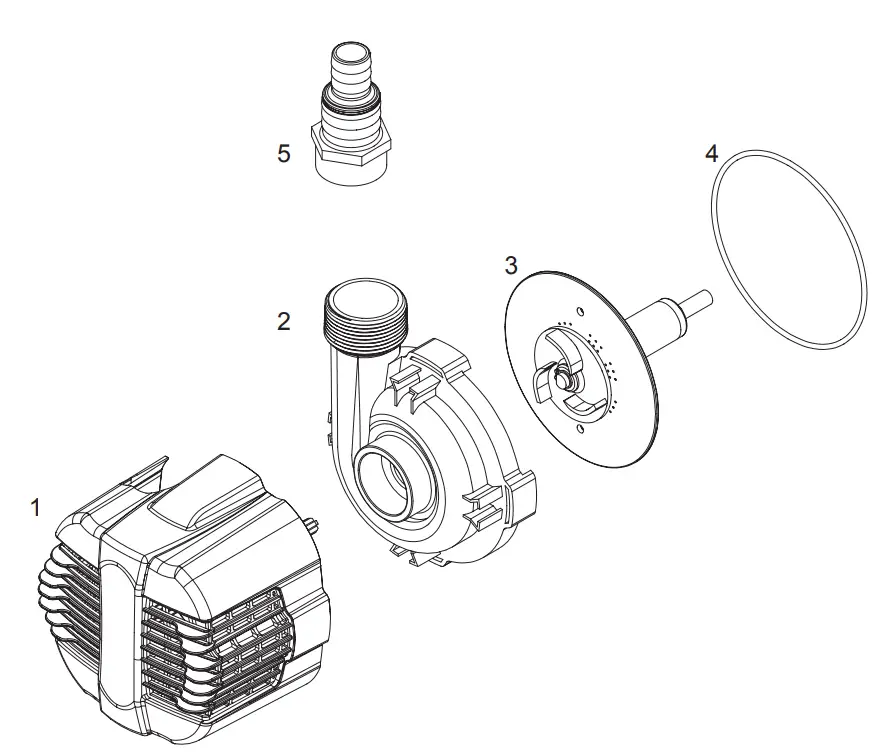 5
4
3
2
1