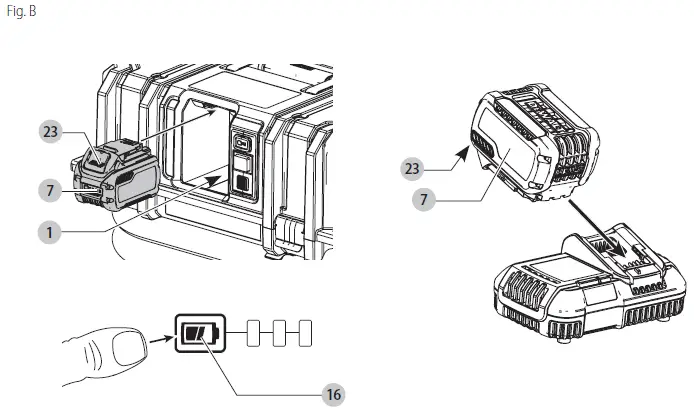 Fig. B

23
7
1

23
7

16