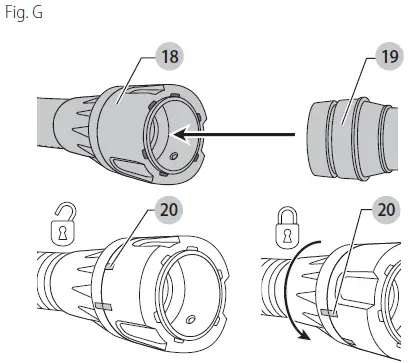 Fig. G

18

19

20

20