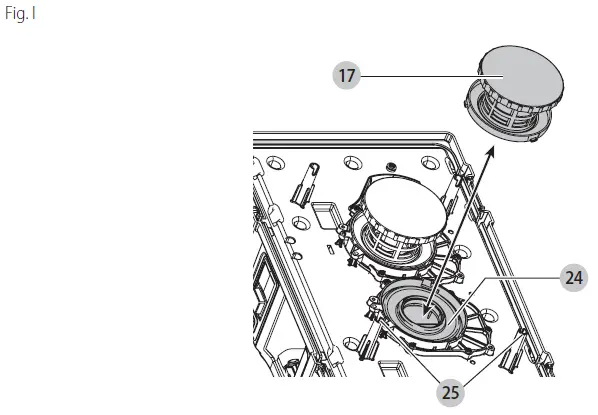 Fig. I

17

24

25