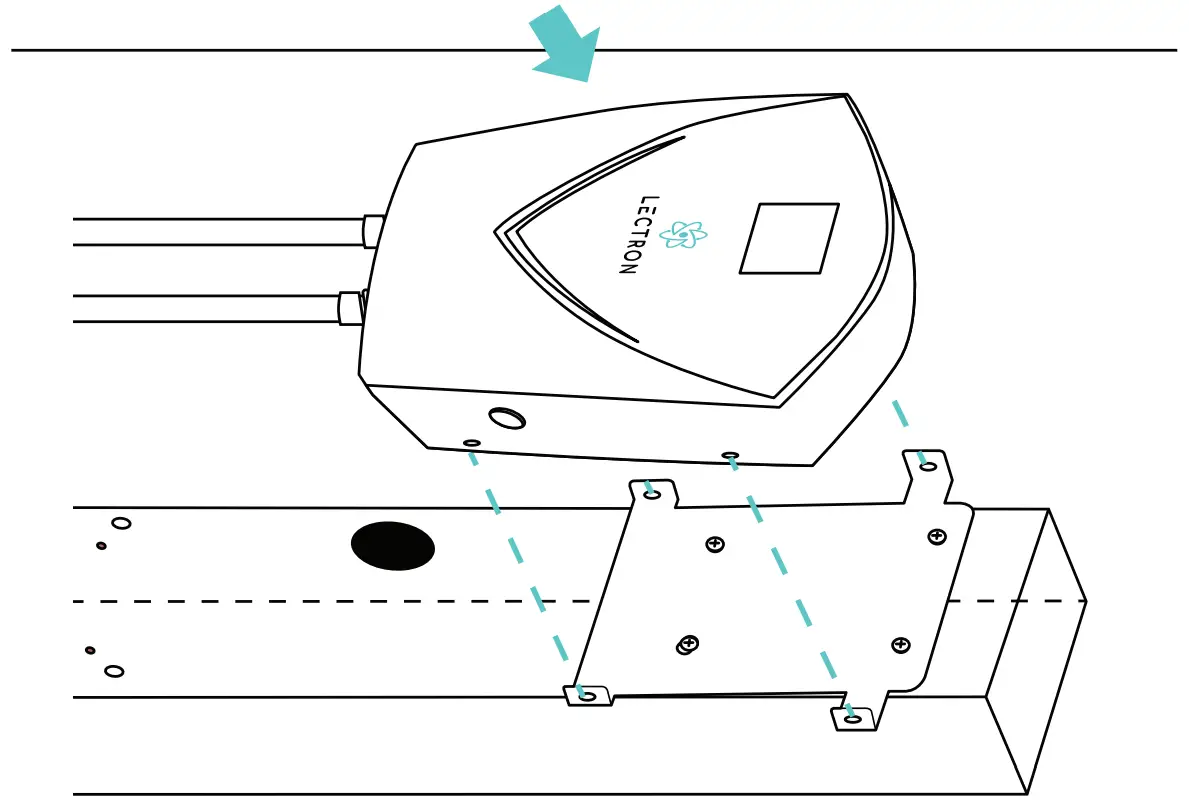 LECTRON