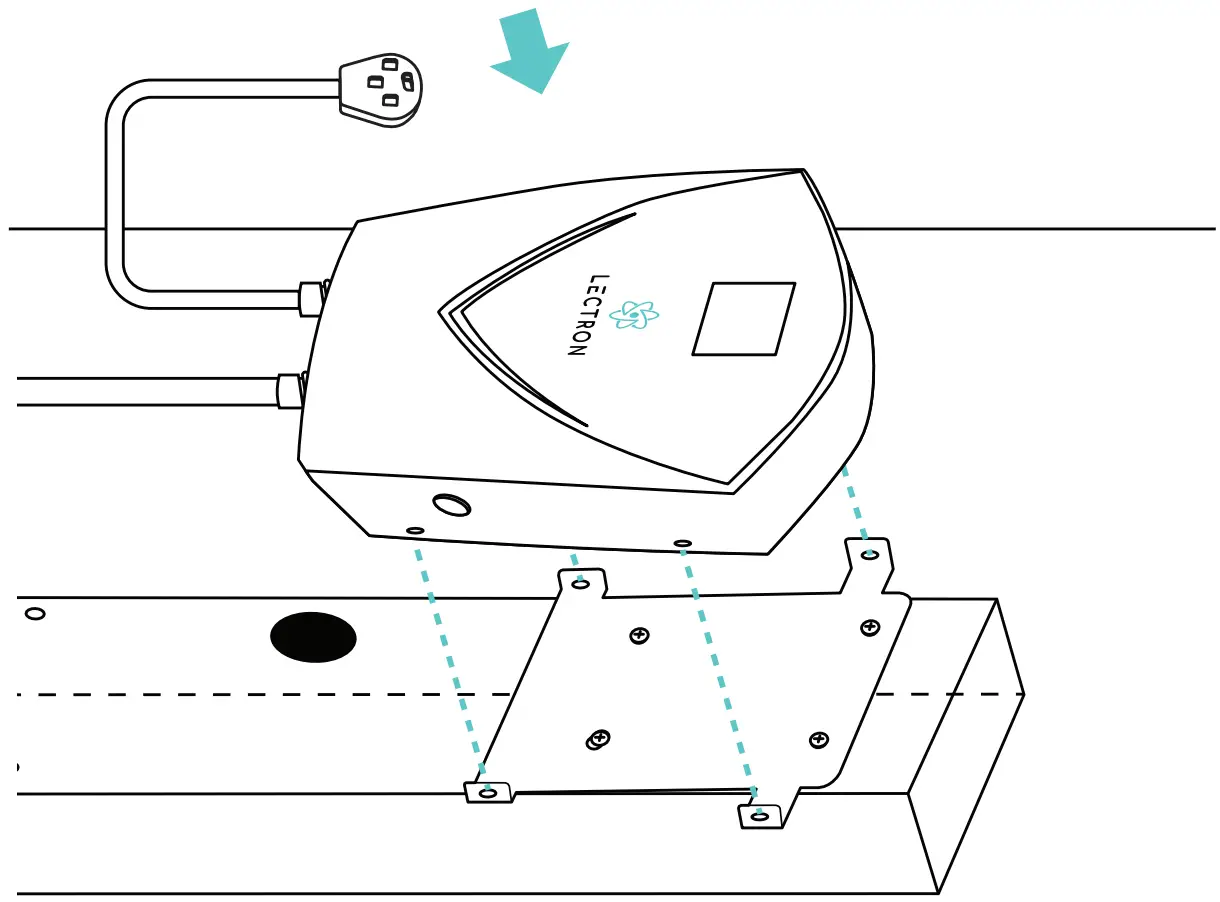 LECTRON