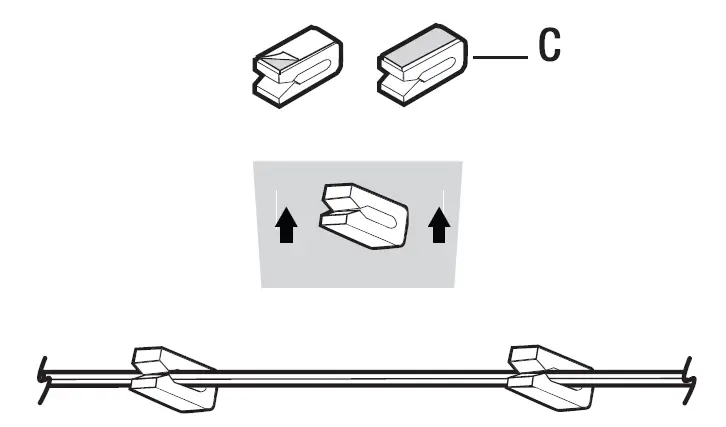 C