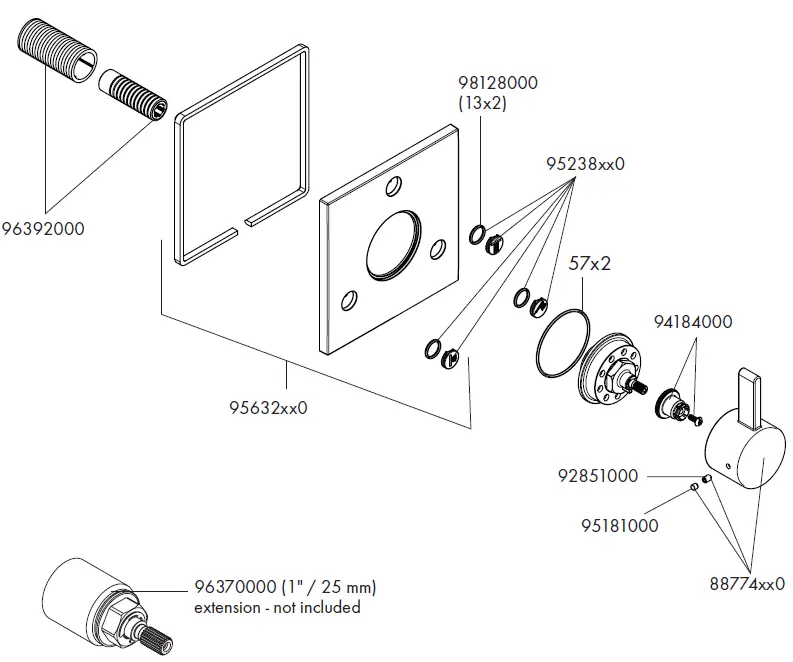 96392000

98128000
(13x2)

95238xx0

57x2

94184000

95632xx0

92851000

95181000

88774xx0

96370000 (1" / 25 mm)
extension - not included