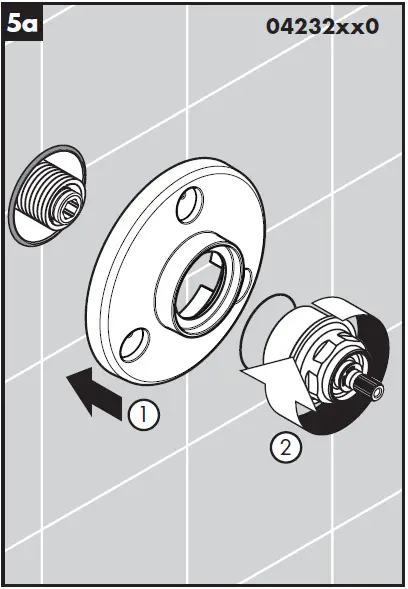 5a

04232xx0

1

2