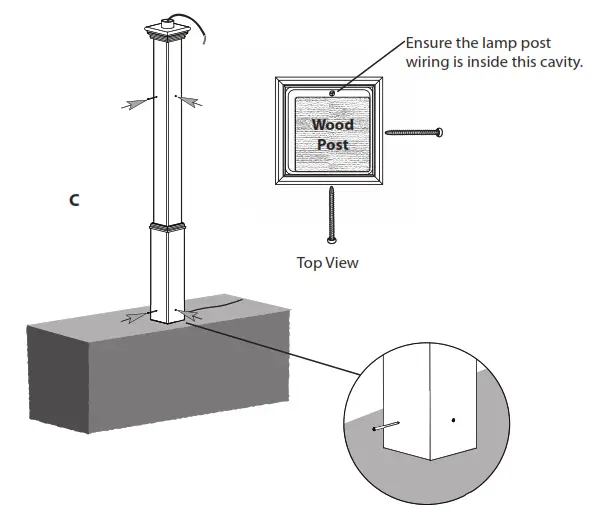 Ensure the lamp post wiring is inside this cavity.

Wood Post

C

Top View