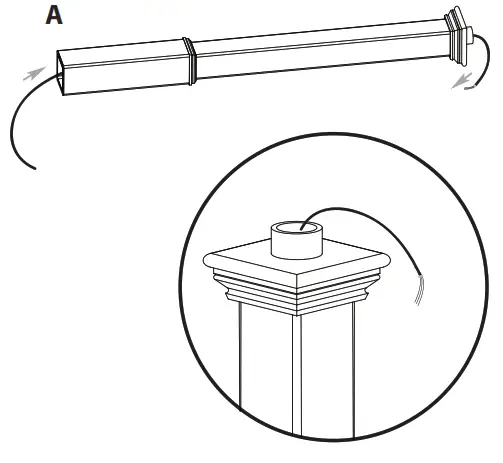 A