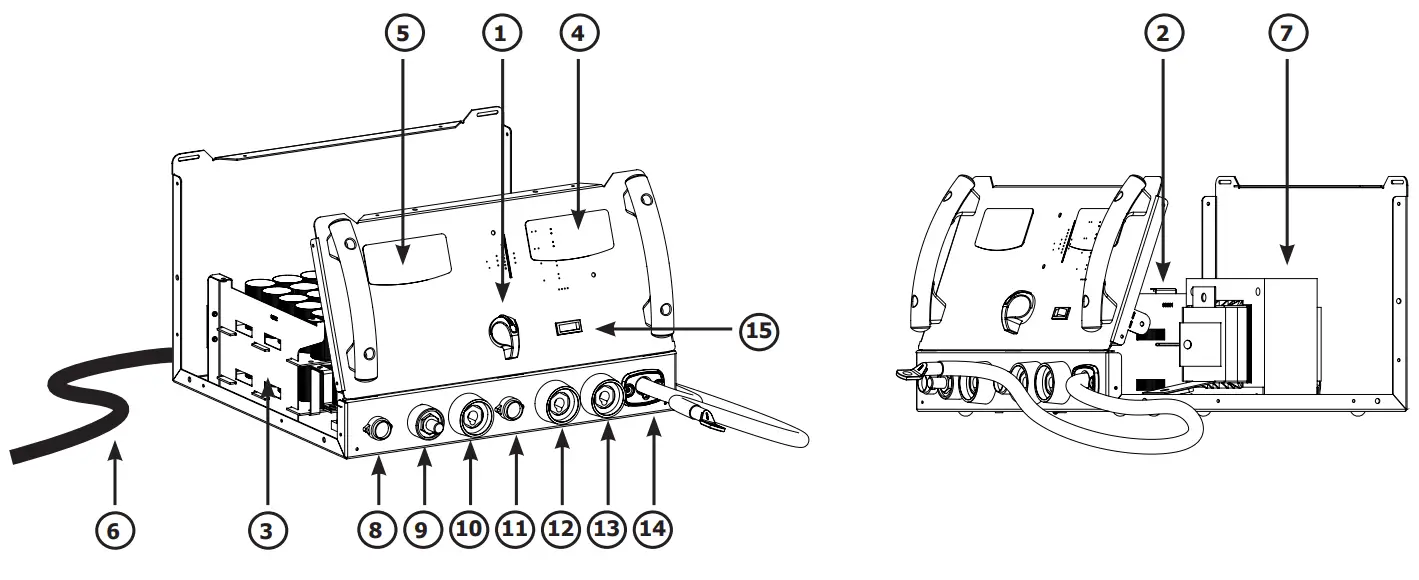 5
1
4
15
6
3
8
9
10
11
12
13
14
2
7