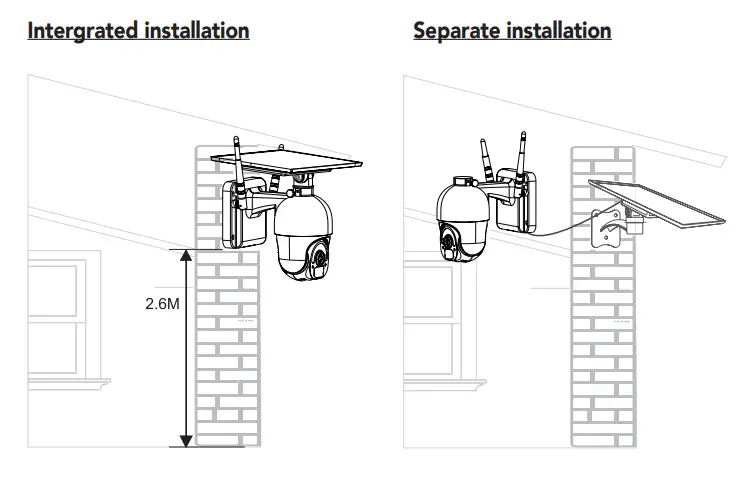 Intergrated installation

2.6M

Separate installation