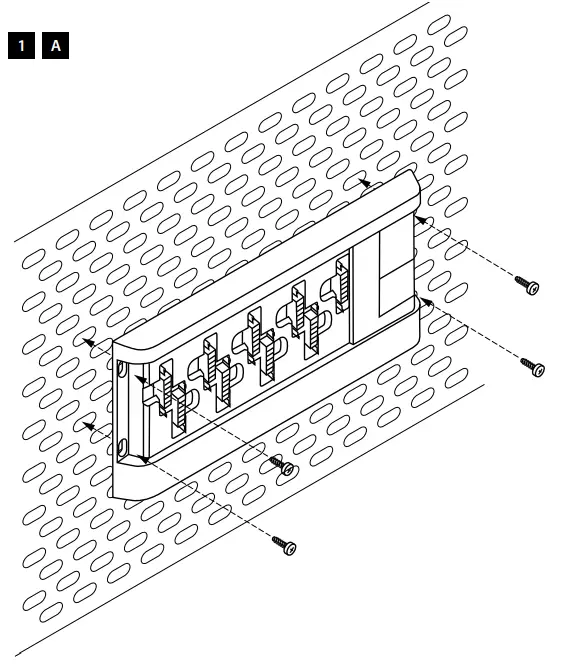 1 A