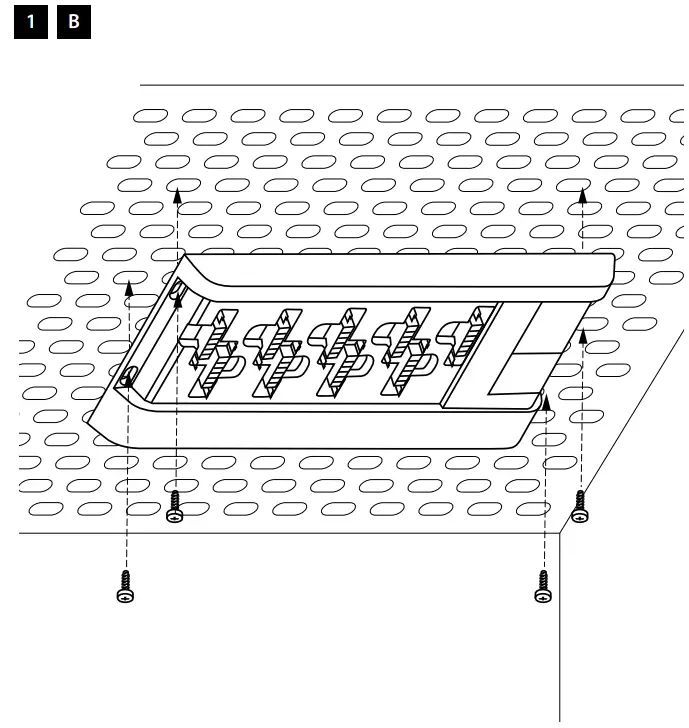 1 B