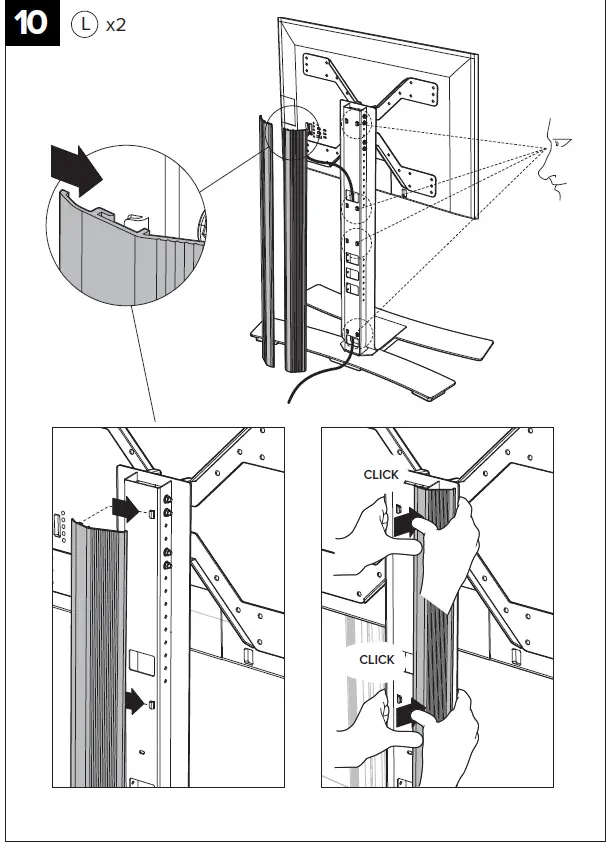 10 L x2

CLICK

CLICK