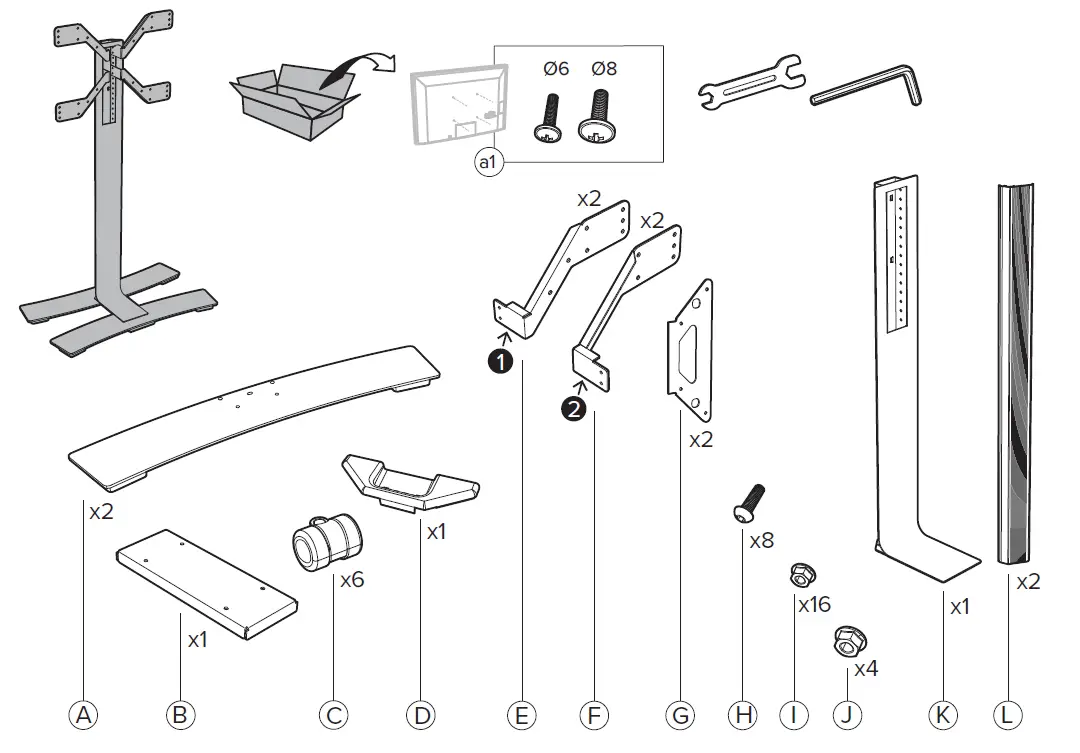 Ø6 Ø8

a1

x2

x2

1

2

x2

x2

x1

x6

x1

x8

x16

x4

x1

x2

A B C D E F G H I J K L