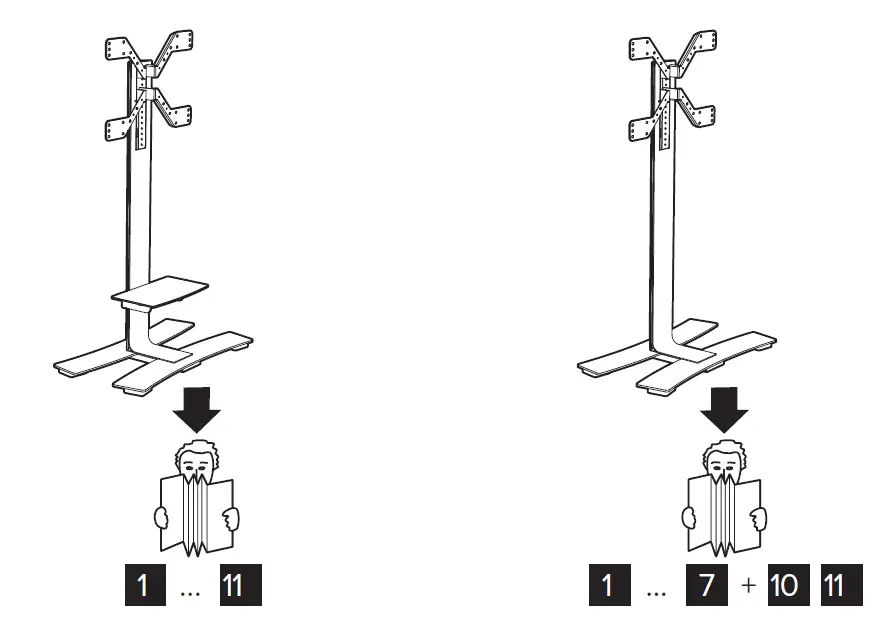 1 ... 11

1 ... 7 + 10 11