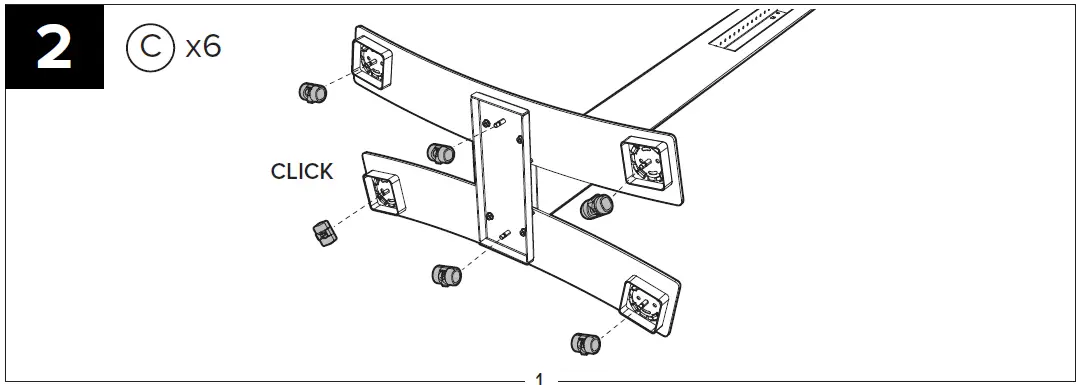 2

C x6

CLICK

1