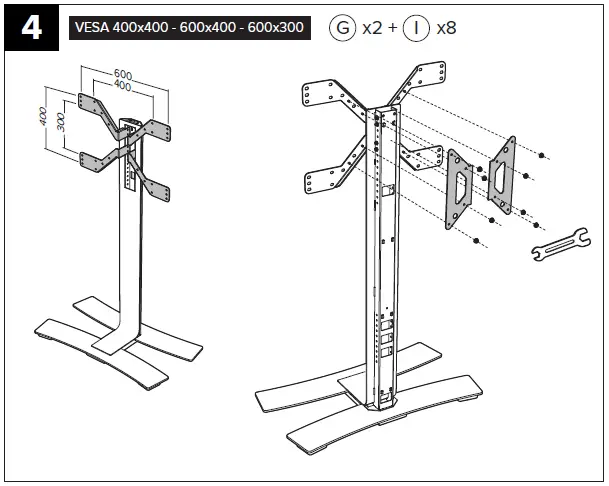 4

VESA 400x400 - 600x400 - 600x300

G x2 + I x8

600
400
400
300