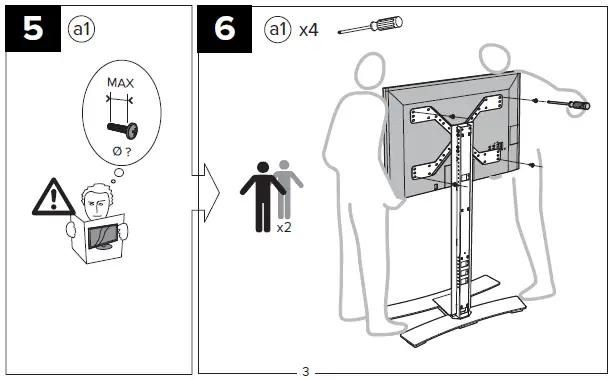 5 a1

MAX

Ø ?

6 a1 x4

x2

3