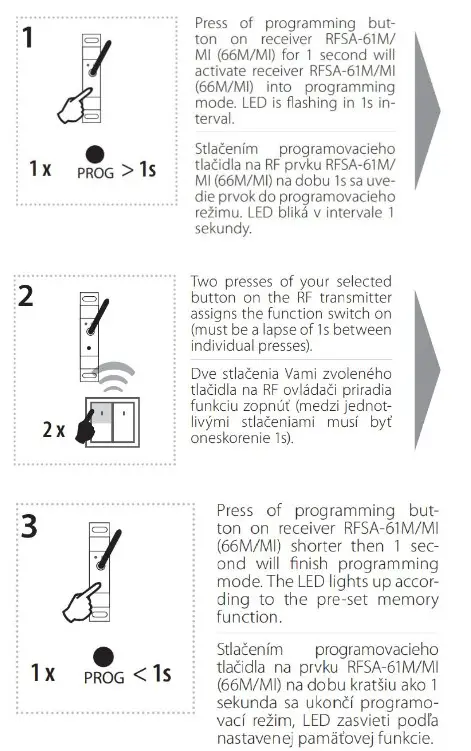 1

1 x PROG > 1s

Press of programming button on receiver RFSA-61M/MI (66M/MI) for 1 second will activate receiver RFSA-61M/MI (66M/MI) into programming mode. LED is flashing in 1s interval.

Stlačením programovacieho tlačidla na RF prvku RFSA-61M/MI (66M/MI) na dobu 1s sa uvedie prvok do programovacieho režimu. LED bliká v intervale 1 sekundy.

2

2 x

Two presses of your selected button on the RF transmitter assigns the function switch on (must be a lapse of 1s between individual presses).

Dve stlačenia Vami zvoleného tlačidla na RF ovládači priradia funkciu zopnúť (medzi jednotlivými stlačeniami musí byť oneskorenie 1s).

3

1 x PROG < 1s

Press of programming button on receiver RFSA-61M/MI (66M/MI) shorter then 1 second will finish programming mode. The LED lights up according to the pre-set memory function.

Stlačením programovacieho tlačidla na prvku RFSA-61M/MI (66M/MI) na dobu kratšiu ako 1 sekunda sa ukončí programovací režim, LED zasvieti podľa nastavenej pamäťovej funkcie.