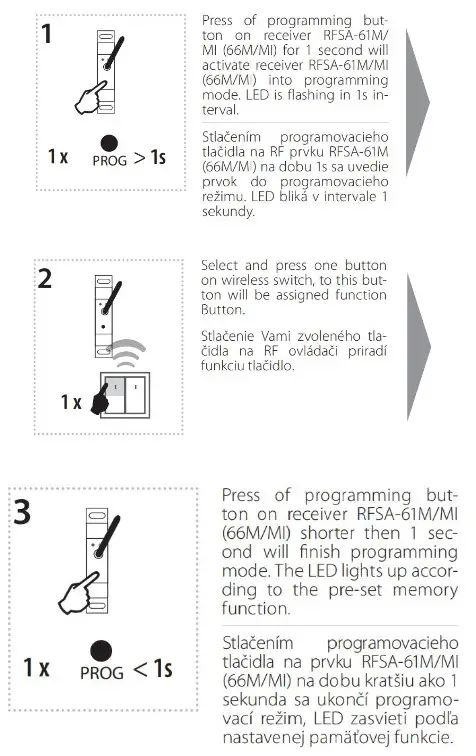 1

1 x PROG > 1s

Press of programming button on receiver RFSA-61M/MI (66M/MI) for 1 second will activate receiver RFSA-61M/MI (66M/MI) into programming mode. LED is flashing in 1s interval.

Stlačením programovacieho tlačidla na RF prvku RFSA-61M (66M/MI) na dobu 1s sa uvedie prvok do programovacieho režimu. LED bliká v intervale 1 sekundy.

2

1 x

Select and press one button on wireless switch, to this button will be assigned function Button.

Stlačenie Vami zvoleného tlačidla na RF ovládači priradí funkciu tlačidlo.

3

1 x PROG < 1s

Press of programming button on receiver RFSA-61M/MI (66M/MI) shorter then 1 second will finish programming mode. The LED lights up according to the pre-set memory function.

Stlačením programovacieho tlačidla na prvku RFSA-61M/MI (66M/MI) na dobu kratšiu ako 1 sekunda sa ukončí programovací režim, LED zasvieti podľa nastavenej pamäťovej funkcie.