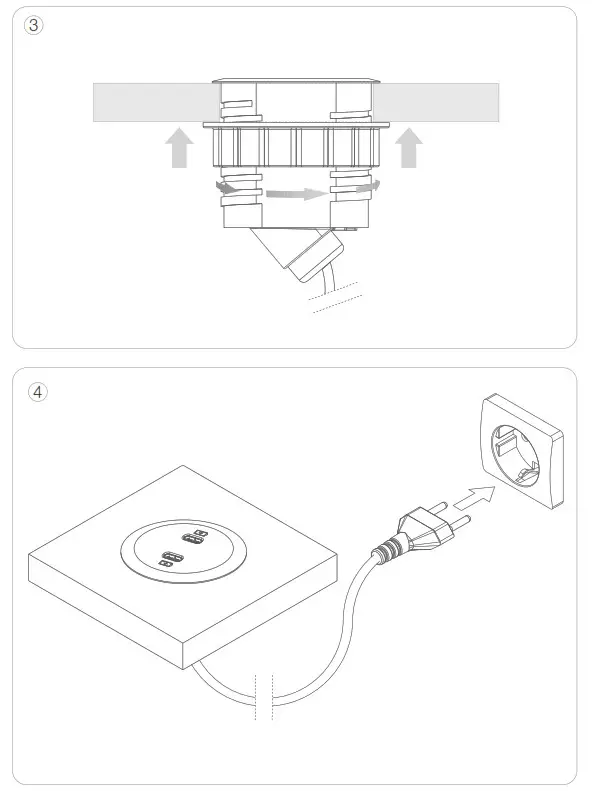 ③

④