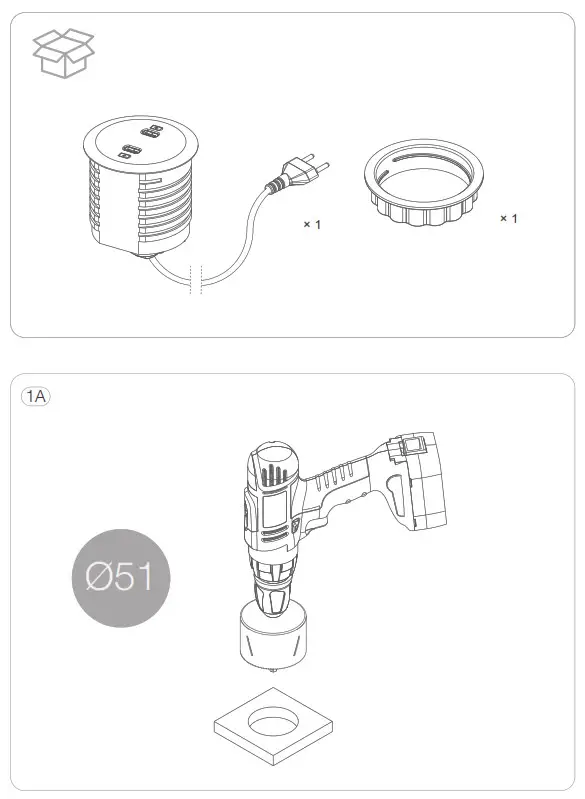 × 1

× 1

1A

Ø51