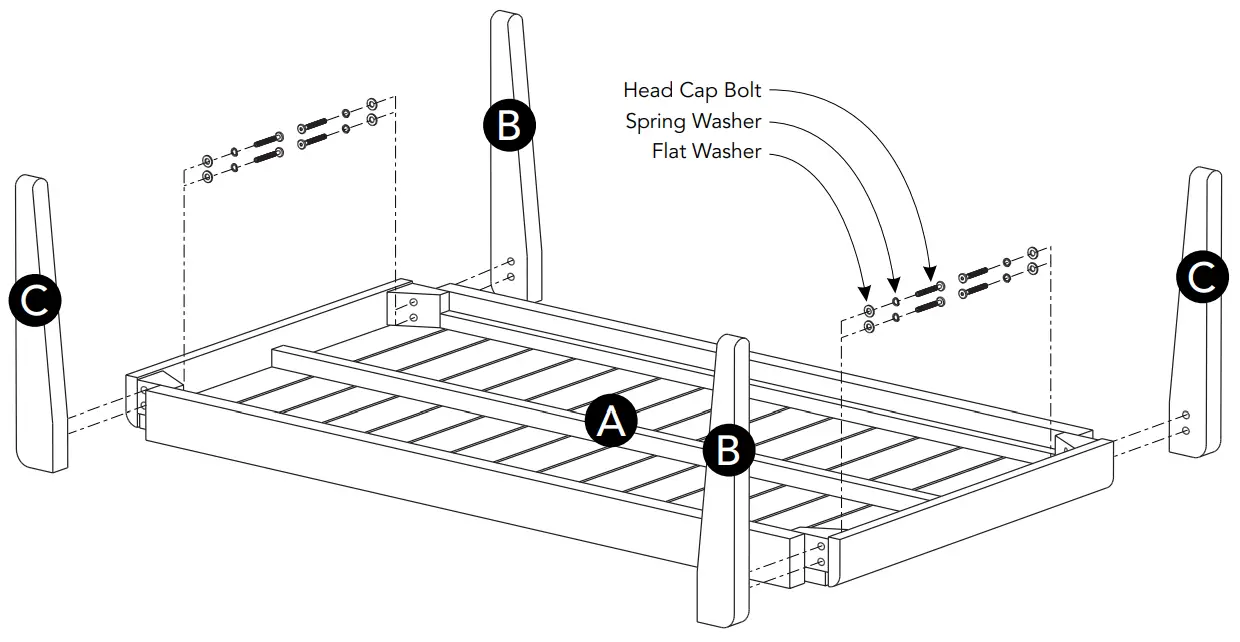 Head Cap Bolt
Spring Washer
Flat Washer

B

C

C

A

B