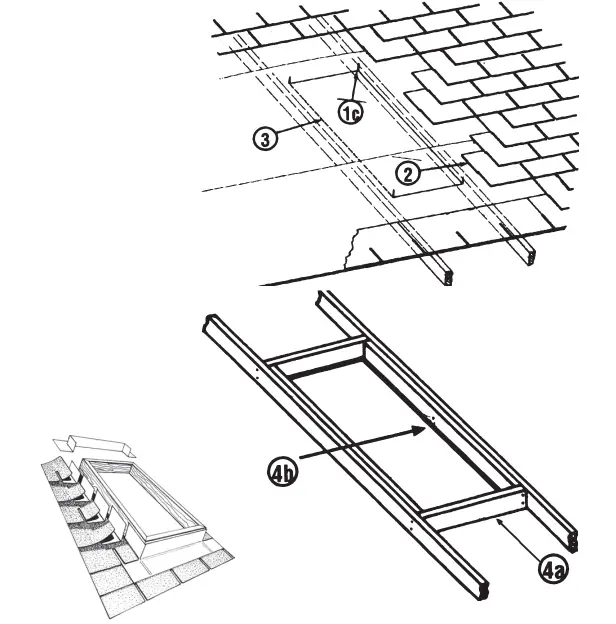 1c
3
2
4b
4a