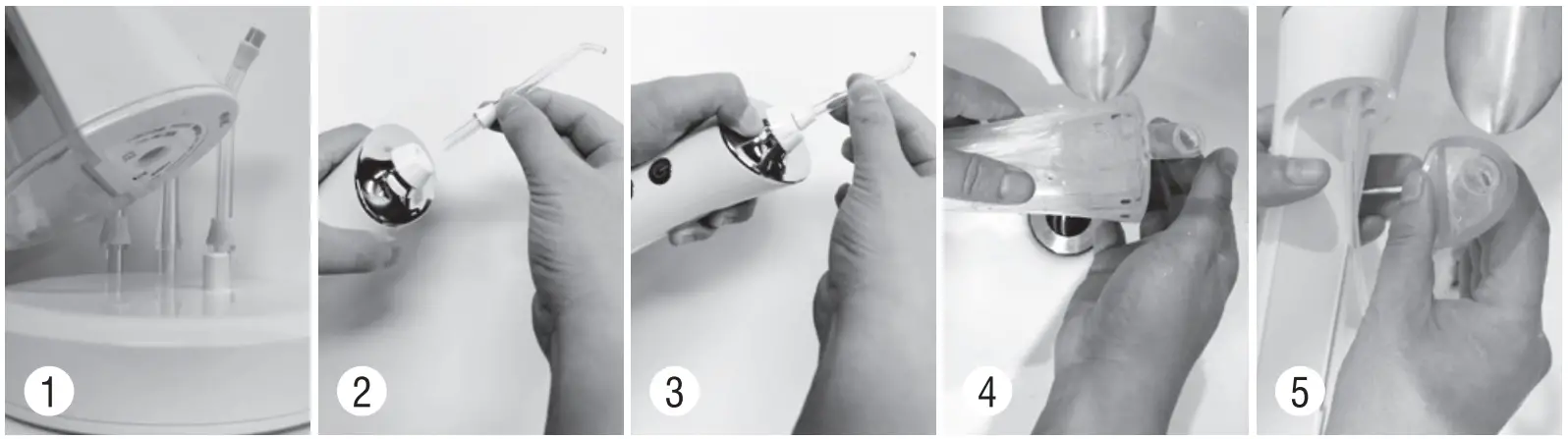 1

2

3

4

5