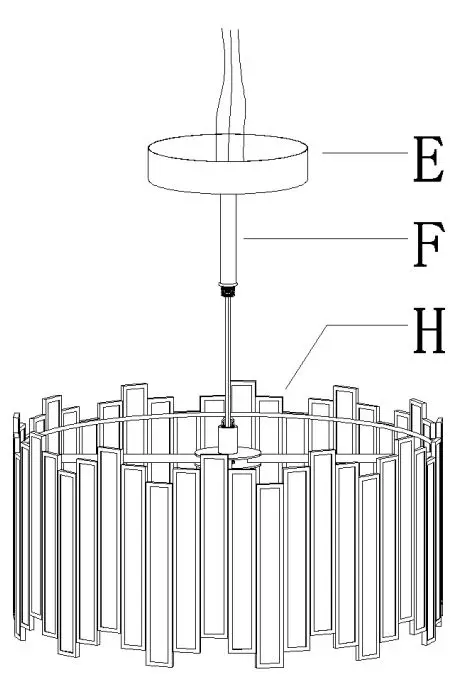 E
F
H