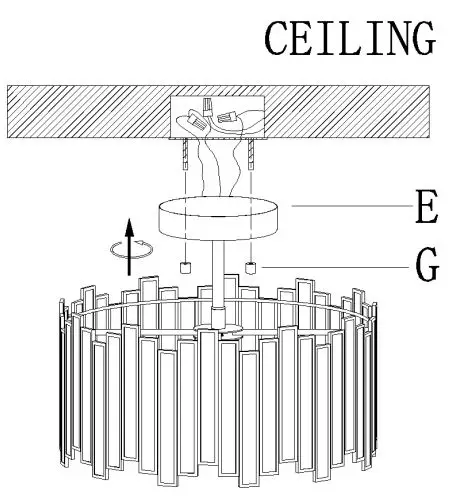 CEILING

E

G