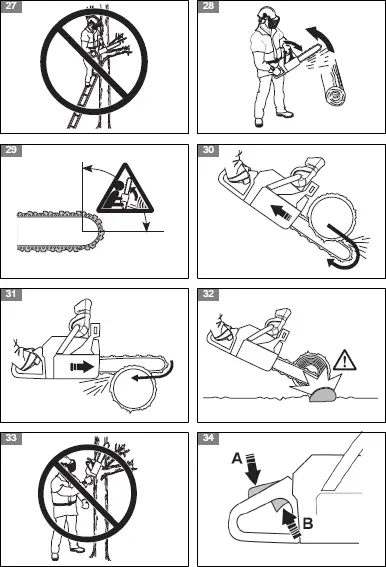 27

28

29

30

31

32

33

34

A

B