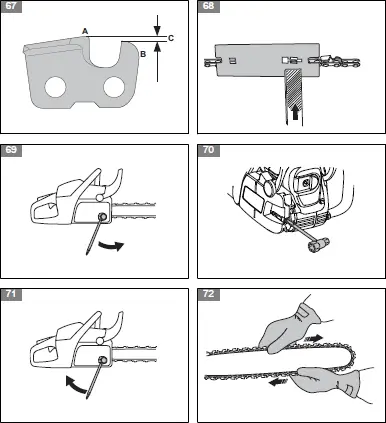 67

A

C

B

68

69

70

71

72