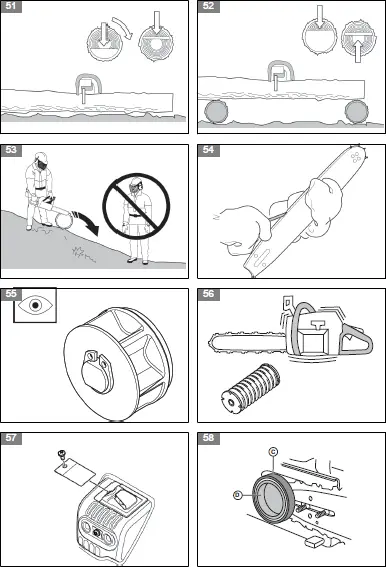 51

52

53

54

55

56

57

58

C

D