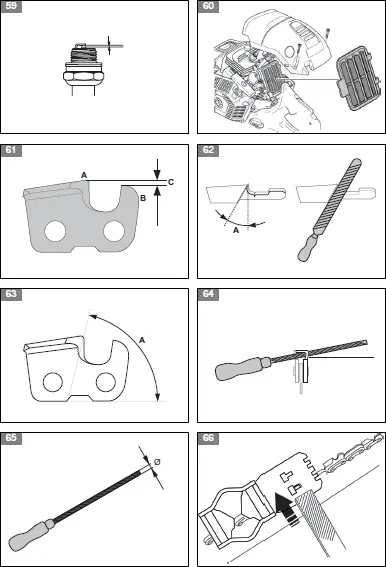 59

60

61

A

C

B

62

A

63

A

64

65

Ø

66