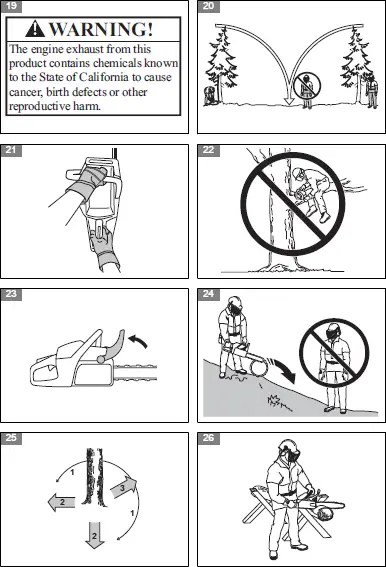 19

WARNING!

The engine exhaust from this product contains chemicals known to the State of California to cause cancer, birth defects or other reproductive harm.

20

21

22

23

24

25

1

2

3

1

2

26