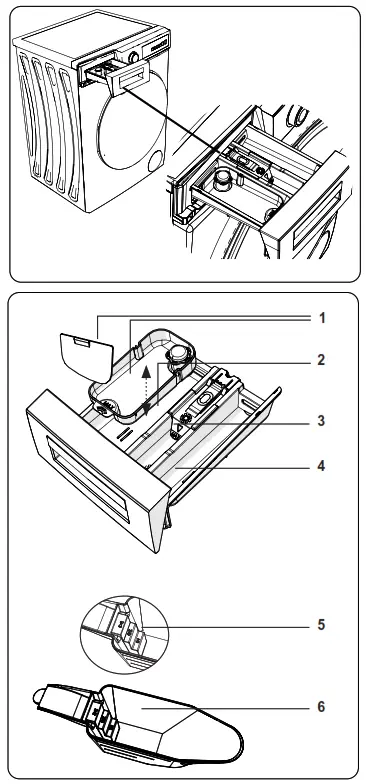 1
2
3
4
5
6