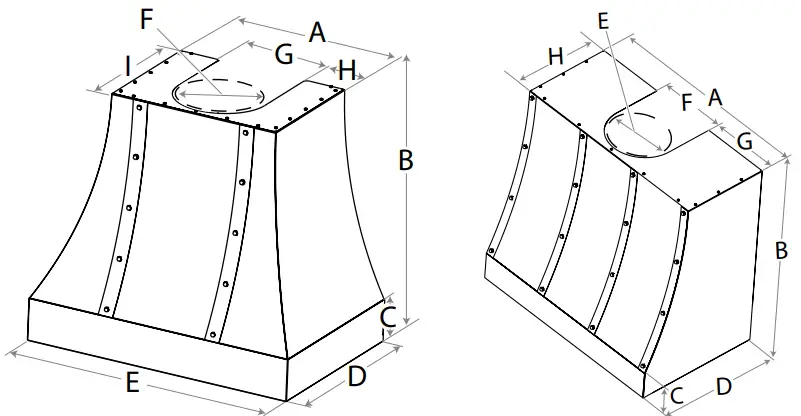 F
A
I
G
H
B
C
E
D

E
H
F
A
G
B
C
D